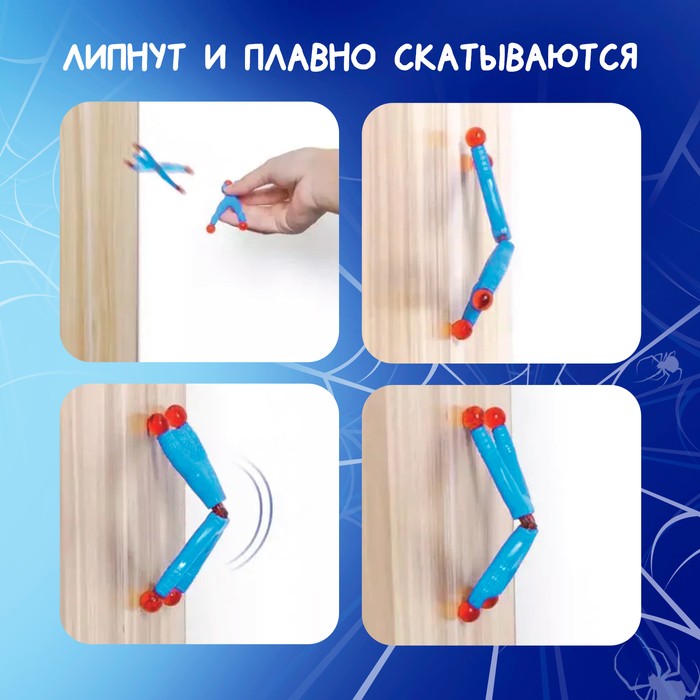 ЛИПНУТ И ПЛАВНО СКАТЫВАЮТСЯ