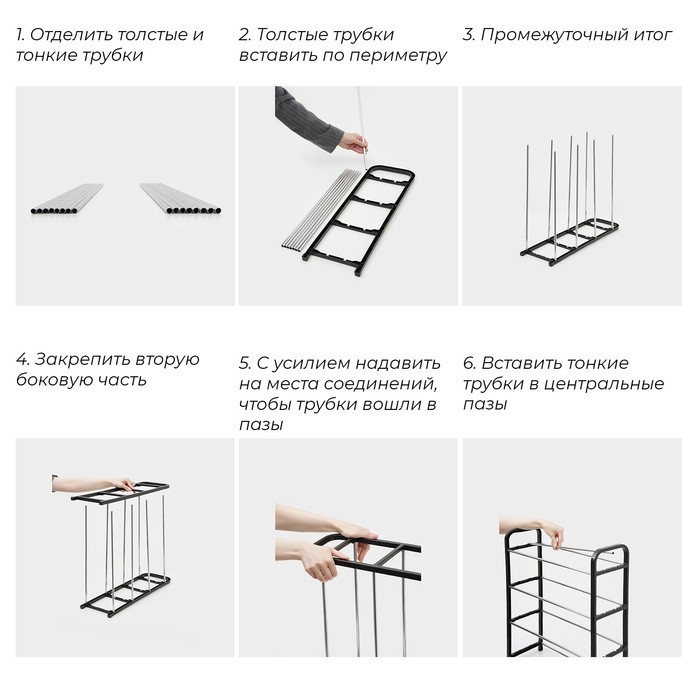 1. Отделить толстые и тонкие трубки

2. Толстые трубки вставить по периметру

3. Промежуточный итог

4. Закрепить вторую боковую часть

5. С усилием надавить на места соединений, чтобы трубки вошли в пазы

6. Вставить тонкие трубки в центральные пазы