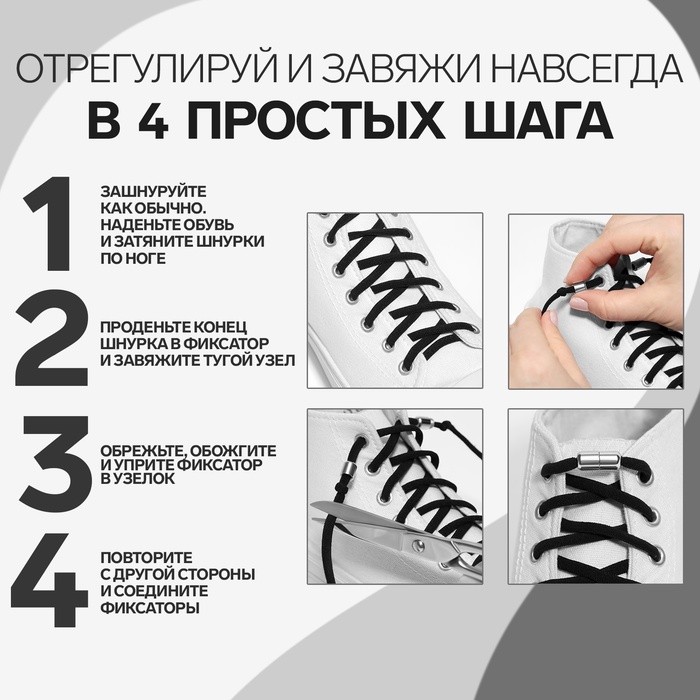 ОТРЕГУЛИРУЙ И ЗАВЯЖИ НАВСЕГДА
В 4 ПРОСТЫХ ШАГА

1
ЗАШНУРУЙТЕ КАК ОБЫЧНО. НАДЕНЬТЕ ОБУВЬ И ЗАТЯНИТЕ ШНУРКИ ПО НОГЕ

2
ПРОДЕНЬТЕ КОНЕЦ ШНУРКА В ФИКСАТОР И ЗАВЯЖИТЕ ТУГОЙ УЗЕЛ

3
ОБРЕЖЬТЕ, ОБОЖГИТЕ И УПРИТЕ ФИКСАТОР В УЗЕЛОК

4
ПОВТОРИТЕ С ДРУГОЙ СТОРОНЫ И СОЕДИНИТЕ ФИКСАТОРЫ